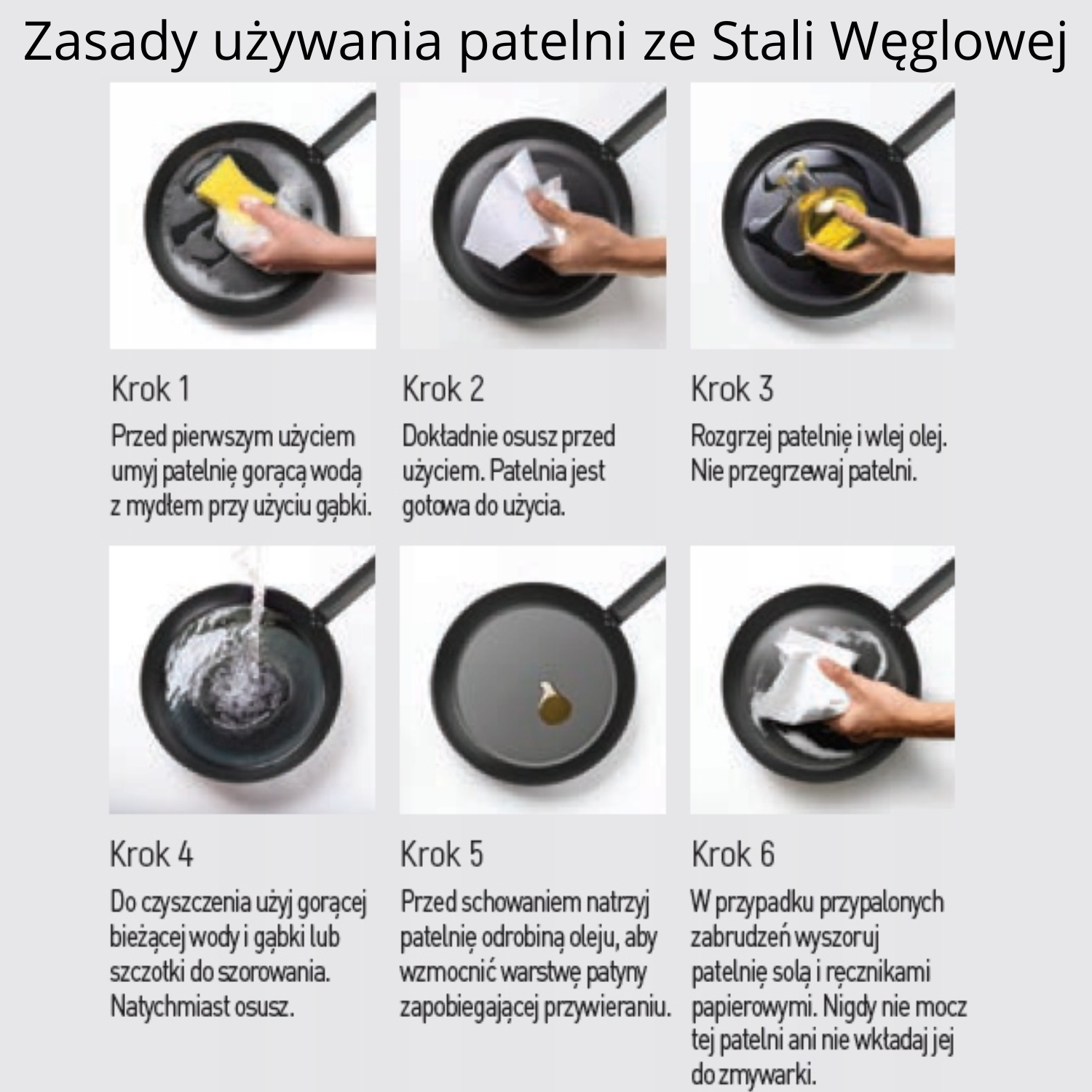 Zasady używania patelni ze Stali Węglowej

Krok 1
Przed pierwszym użyciem umyj patelnię gorącą wodą z mydłem przy użyciu gąbki.

Krok 2
Dokładnie osusz przed użyciem. Patelnia jest gotowa do użycia.

Krok 3
Rozgrzej patelnię i wlej olej. Nie przegrzewaj patelni.

Krok 4
Do czyszczenia użyj gorącej bieżącej wody i gąbki lub szczotki do szorowania. Natychmiast osusz.

Krok 5
Przed schowaniem natrzyj patelnię odrobiną oleju, aby wzmocnić warstwę patyny zapobiegającej przywieraniu.

Krok 6
W przypadku przypalonych zabrudzeń wyszoruj patelnię solą i ręcznikami papierowymi. Nigdy nie mocz tej patelni ani nie wkładaj jej do zmywarki.